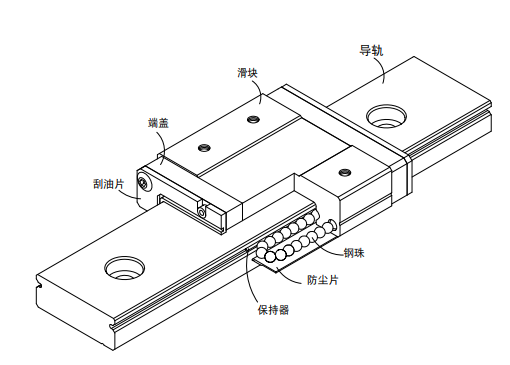 导轨

滑块

端盖

刮油片

钢珠

防尘片

保持器